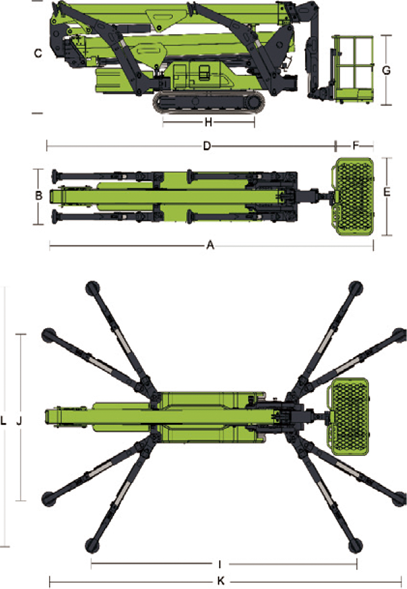 C
G
H
D
F
B
E
A
L
J
I
K