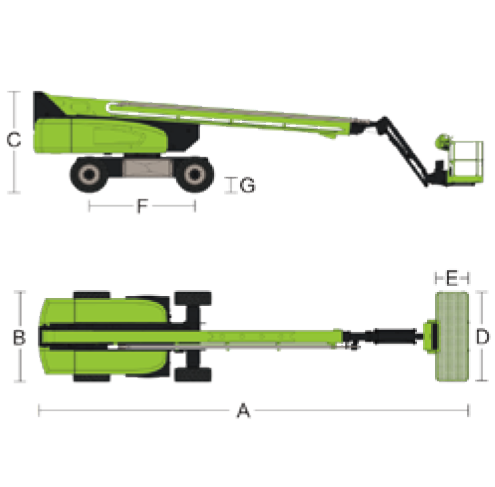 C
G
F
E
B
D
A