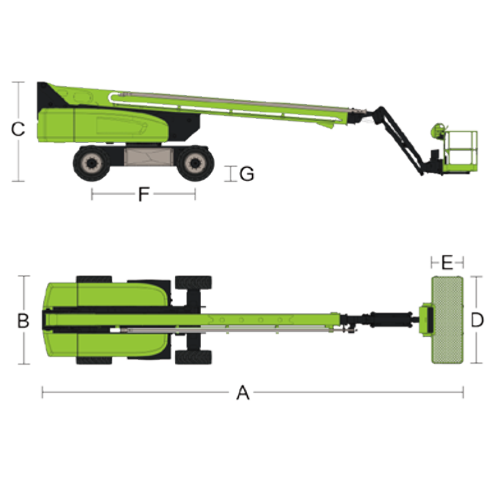 C
G
F
E
B
D
A